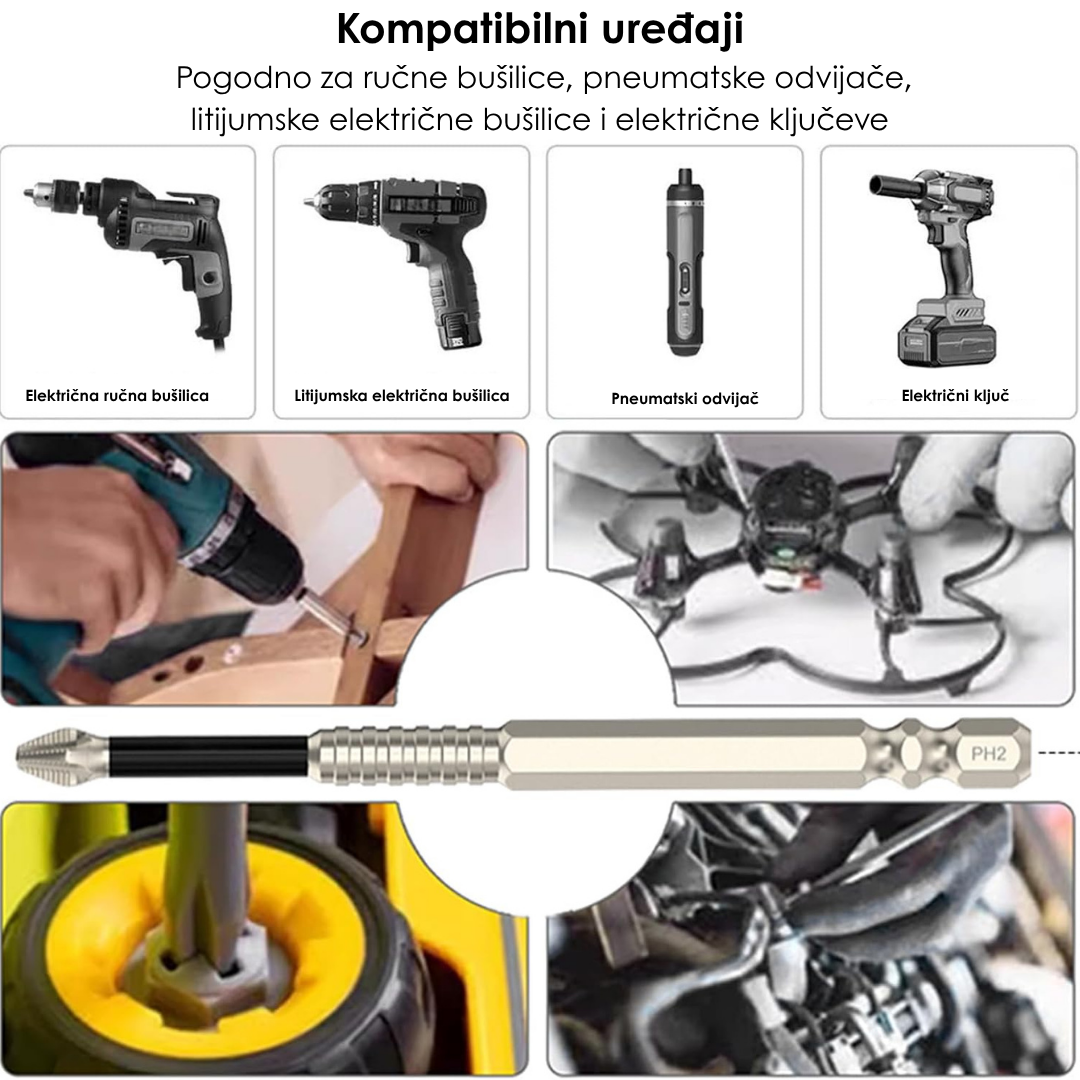 Kompatibilni uređaji

Pogodno za ručne bušilice, pneumatske odvijače, litijumske električne bušilice i električne ključeve

Električna ručna bušilica

Litijumska električna bušilica

Pneumatski odvijač

Električni ključ

PH2